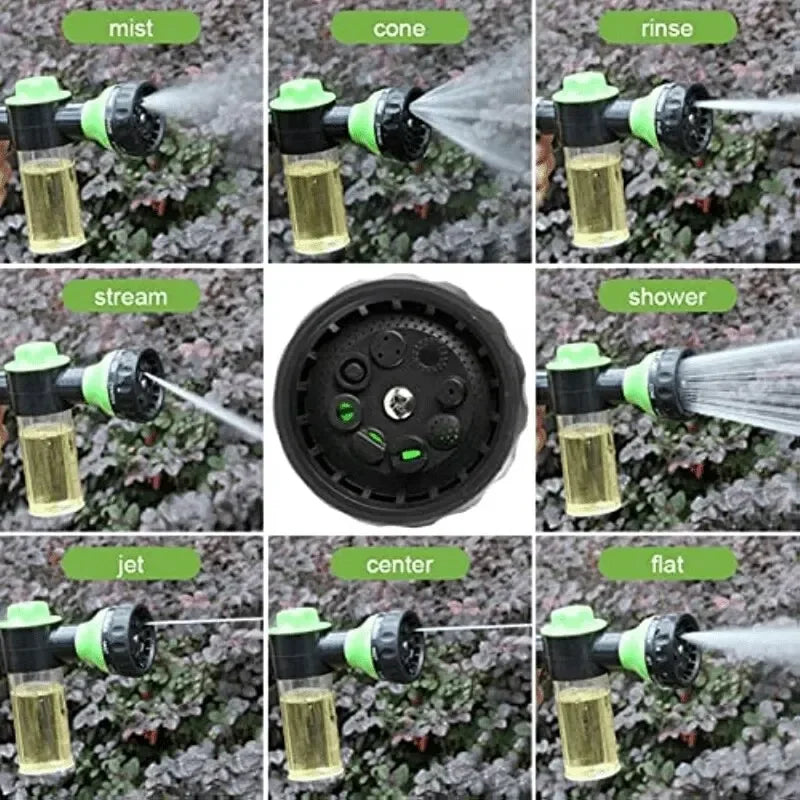 mist

cone

rinse

stream

shower

jet

center

flat